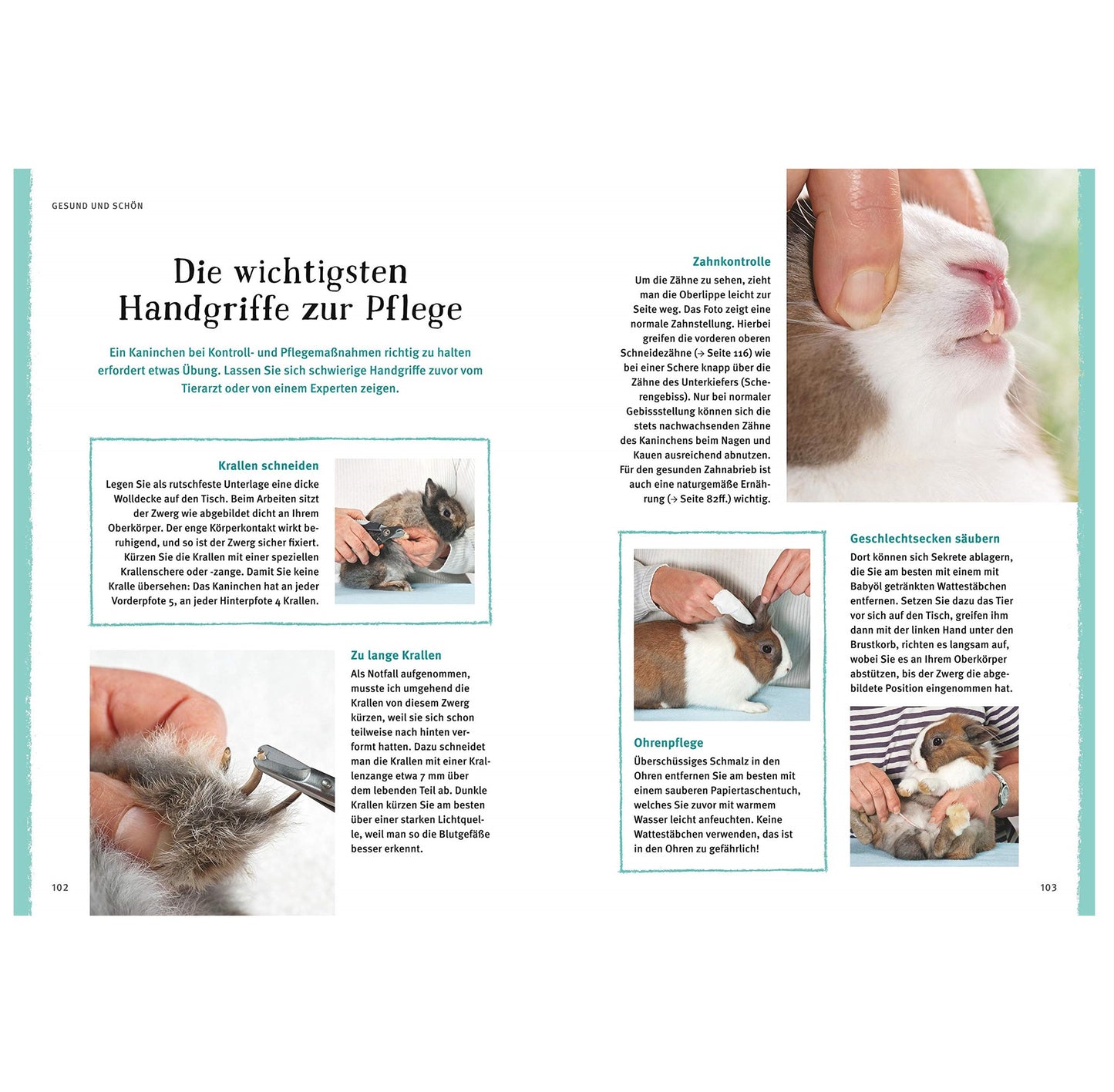 GESUND UND SCHÖN

Die wichtigsten Handgriffe zur Pflege

Ein Kaninchen bei Kontroll- und Pflegemaßnahmen richtig zu halten erfordert etwas Übung. Lassen Sie sich schwierige Handgriffe zuvor vom Tierarzt oder von einem Experten zeigen.

Krallen schneiden
Legen Sie als rutschfeste Unterlage eine dicke Wolldecke auf den Tisch. Beim Arbeiten sitzt der Zwerg wie abgebildet dicht an Ihrem Oberkörper. Der enge Körperkontakt wirkt beruhigend, und so ist der Zwerg sicher fixiert. Kürzen Sie die Krallen mit einer speziellen Krallenschere oder -zange. Damit Sie keine Kralle übersehen: Das Kaninchen hat an jeder Vorderpfote 5, an jeder Hinterpfote 4 Krallen.

Zu lange Krallen
Als Notfall aufgenommen, musste ich umgehend die Krallen von diesem Zwerg kürzen, weil sie sich schon teilweise nach hinten verformt hatten. Dazu schneidet man die Krallen mit einer Krallenzange etwa 7 mm über dem lebenden Teil ab. Dunkle Krallen kürzen Sie am besten über einer starken Lichtquelle, weil man so die Blutgefäße besser erkennt.

102

Zahnkontrolle
Um die Zähne zu sehen, zieht man die Oberlippe leicht zur Seite weg. Das Foto zeigt eine normale Zahnstellung. Hierbei greifen die vorderen oberen Schneidezähne (→ Seite 116) wie bei einer Schere knapp über die Zähne des Unterkiefers (Scherengebiss). Nur bei normaler Gebissstellung können sich die stets nachwachsenden Zähne des Kaninchens beim Nagen und Kauen ausreichend abnutzen. Für den gesunden Zahnabrieb ist auch eine naturgemäße Ernährung (→ Seite 82ff.) wichtig.

Ohrenpflege
Überschüssiges Schmalz in den Ohren entfernen Sie am besten mit einem sauberen Papiertaschentuch, welches Sie zuvor mit warmem Wasser leicht anfeuchten. Keine Wattestäbchen verwenden, das ist in den Ohren zu gefährlich!

Geschlechtsecken säubern
Dort können sich Sekrete ablagern, die Sie am besten mit einem mit Babyöl getränkten Wattestäbchen entfernen. Setzen Sie dazu das Tier vor sich auf den Tisch, greifen ihm dann mit der linken Hand unter den Brustkorb, richten es langsam auf, wobei Sie es an Ihrem Oberkörper abstützen, bis der Zwerg die abgebildete Position eingenommen hat.

103