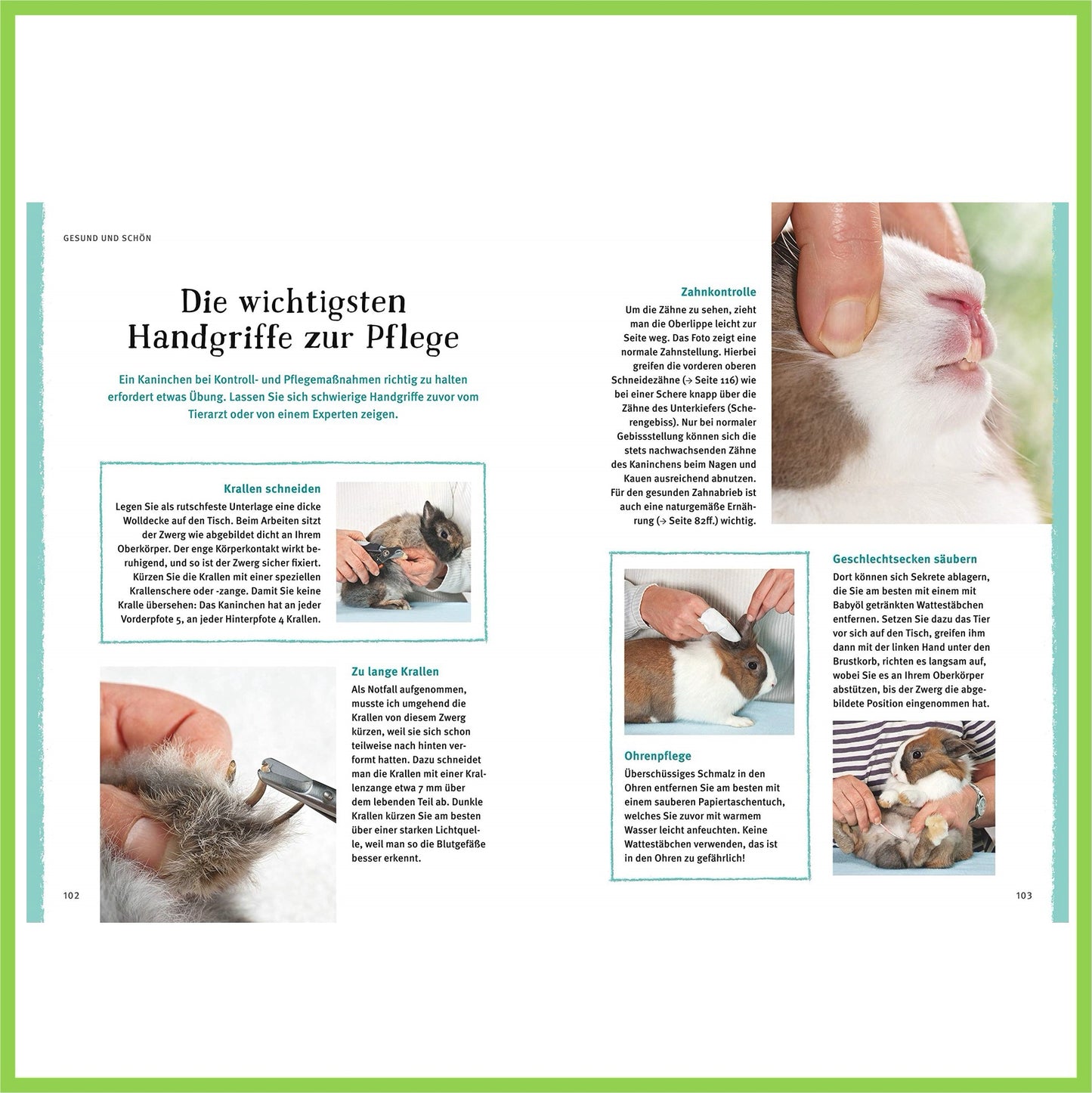 GESUND UND SCHÖN

Die wichtigsten Handgriffe zur Pflege

Ein Kaninchen bei Kontroll- und Pflegemaßnahmen richtig zu halten erfordert etwas Übung. Lassen Sie sich schwierige Handgriffe zuvor vom Tierarzt oder von einem Experten zeigen.

Krallen schneiden
Legen Sie als rutschfeste Unterlage eine dicke Wolldecke auf den Tisch. Beim Arbeiten sitzt der Zwerg wie abgebildet dicht an Ihrem Oberkörper. Der enge Körperkontakt wirkt beruhigend, und so ist der Zwerg sicher fixiert. Kürzen Sie die Krallen mit einer speziellen Krallenschere oder -zange. Damit Sie keine Kralle übersehen: Das Kaninchen hat an jeder Vorderpfote 5, an jeder Hinterpfote 4 Krallen.

Zu lange Krallen
Als Notfall aufgenommen, musste ich umgehend die Krallen von diesem Zwerg kürzen, weil sie sich schon teilweise nach hinten verformt hatten. Dazu schneidet man die Krallen mit einer Krallenzange etwa 7 mm über dem lebenden Teil ab. Dunkle Krallen kürzen Sie am besten über einer starken Lichtquelle, weil man so die Blutgefäße besser erkennt.

102

Zahnkontrolle
Um die Zähne zu sehen, zieht man die Oberlippe leicht zur Seite weg. Das Foto zeigt eine normale Zahnstellung. Hierbei greifen die vorderen oberen Schneidezähne (→ Seite 116) wie bei einer Schere knapp über die Zähne des Unterkiefers (Scherengebiss). Nur bei normaler Gebissstellung können sich die stets nachwachsenden Zähne des Kaninchens beim Nagen und Kauen ausreichend abnutzen. Für den gesunden Zahnabrieb ist auch eine naturgemäße Ernährung (→ Seite 82ff.) wichtig.

Ohrenpflege
Überschüssiges Schmalz in den Ohren entfernen Sie am besten mit einem sauberen Papiertaschentuch, welches Sie zuvor mit warmem Wasser leicht anfeuchten. Keine Wattestäbchen verwenden, das ist in den Ohren zu gefährlich!

Geschlechtsecken säubern
Dort können sich Sekrete ablagern, die Sie am besten mit einem mit Babyöl getränkten Wattestäbchen entfernen. Setzen Sie dazu das Tier vor sich auf den Tisch, greifen ihm dann mit der linken Hand unter den Brustkorb, richten es langsam auf, wobei Sie es an Ihrem Oberkörper abstützen, bis der Zwerg die abgebildete Position eingenommen hat.

103